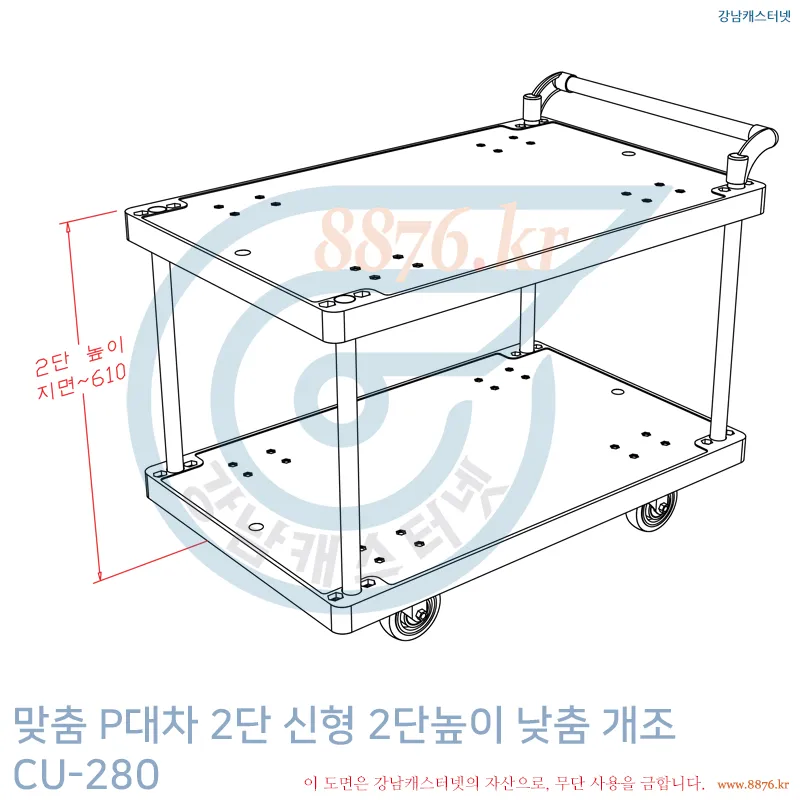 강남캐스터넷

8876.kr

2단 높이
지면~610

강남캐스터넷

맞춤 P대차 2단 신형 2단높이 낮춤 개조
CU-280

이 도면은 강남캐스터넷의 자산으로, 무단 사용을 금합니다. www.8876.kr